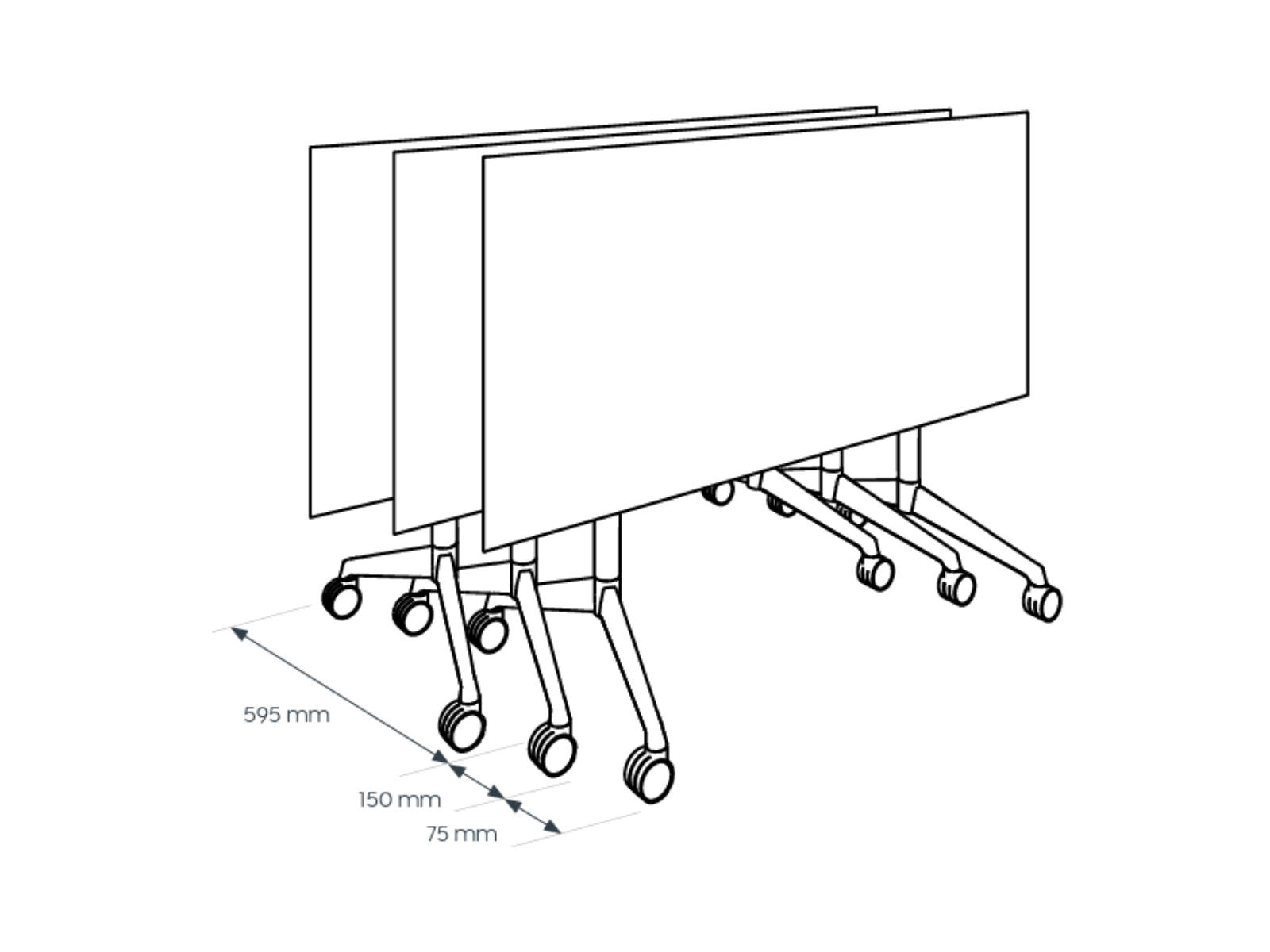 595 mm
150 mm
75 mm